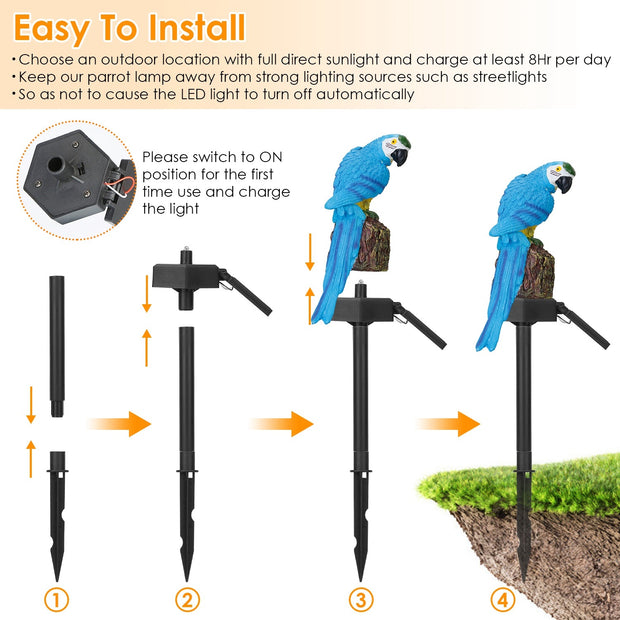 Easy To Install

•Choose an outdoor location with full direct sunlight and charge at least 8Hr per day
•Keep our parrot lamp away from strong lighting sources such as streetlights
•So as not to cause the LED light to turn off automatically

Please switch to ON position for the first time use and charge the light

①

②

③

④