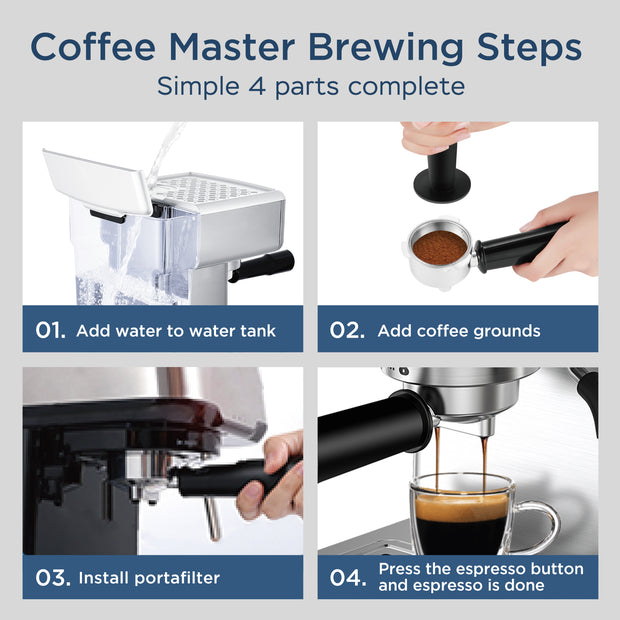 Coffee Master Brewing Steps
Simple 4 parts complete

01. Add water to water tank

02. Add coffee grounds

03. Install portafilter

04. Press the espresso button and espresso is done